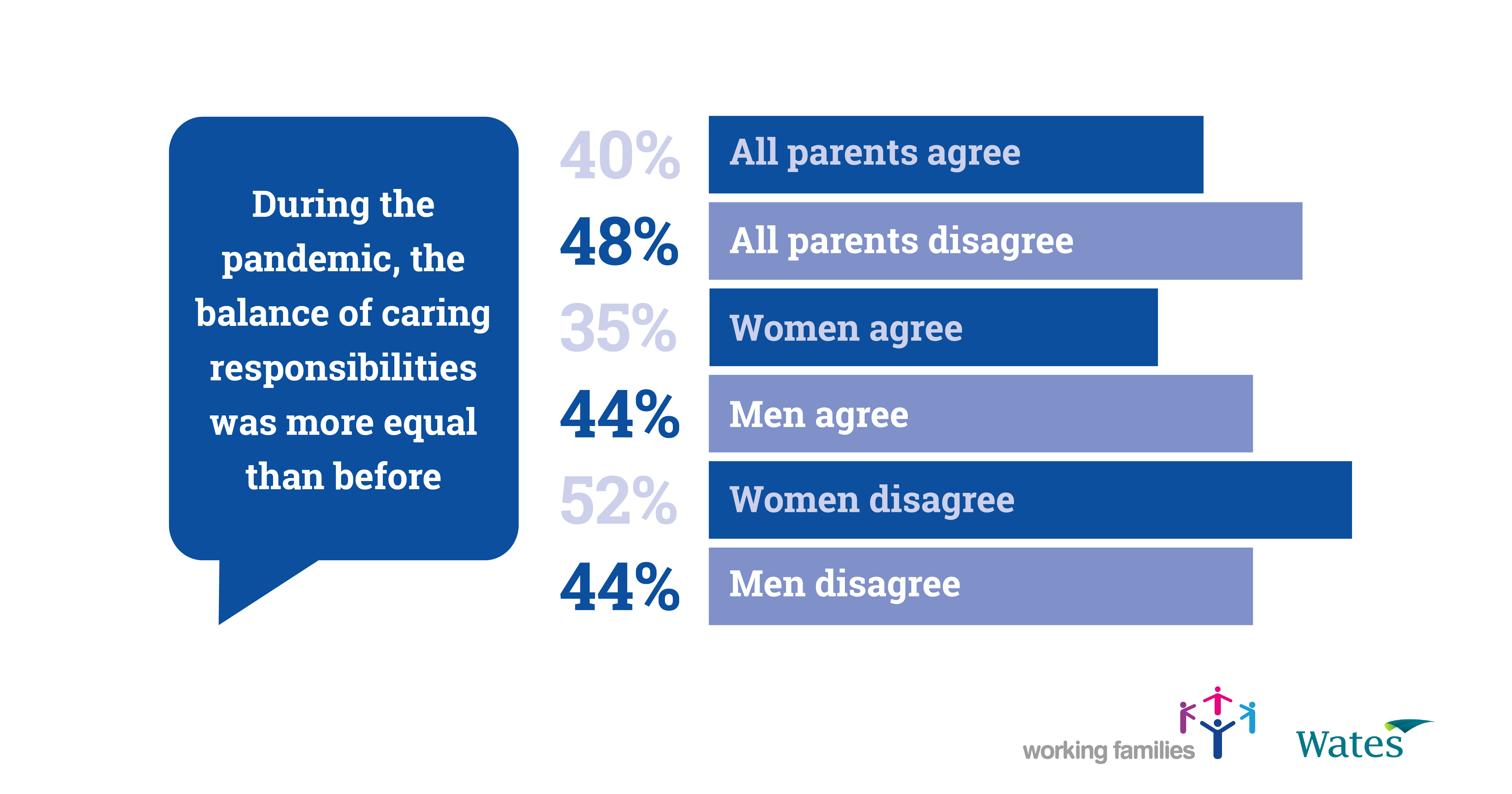 During the pandemic, the balance of caring responsibilities was more equal than before

40% All parents agree

48% All parents disagree

35% Women agree

44% Men agree

52% Women disagree

44% Men disagree

working families

Wates