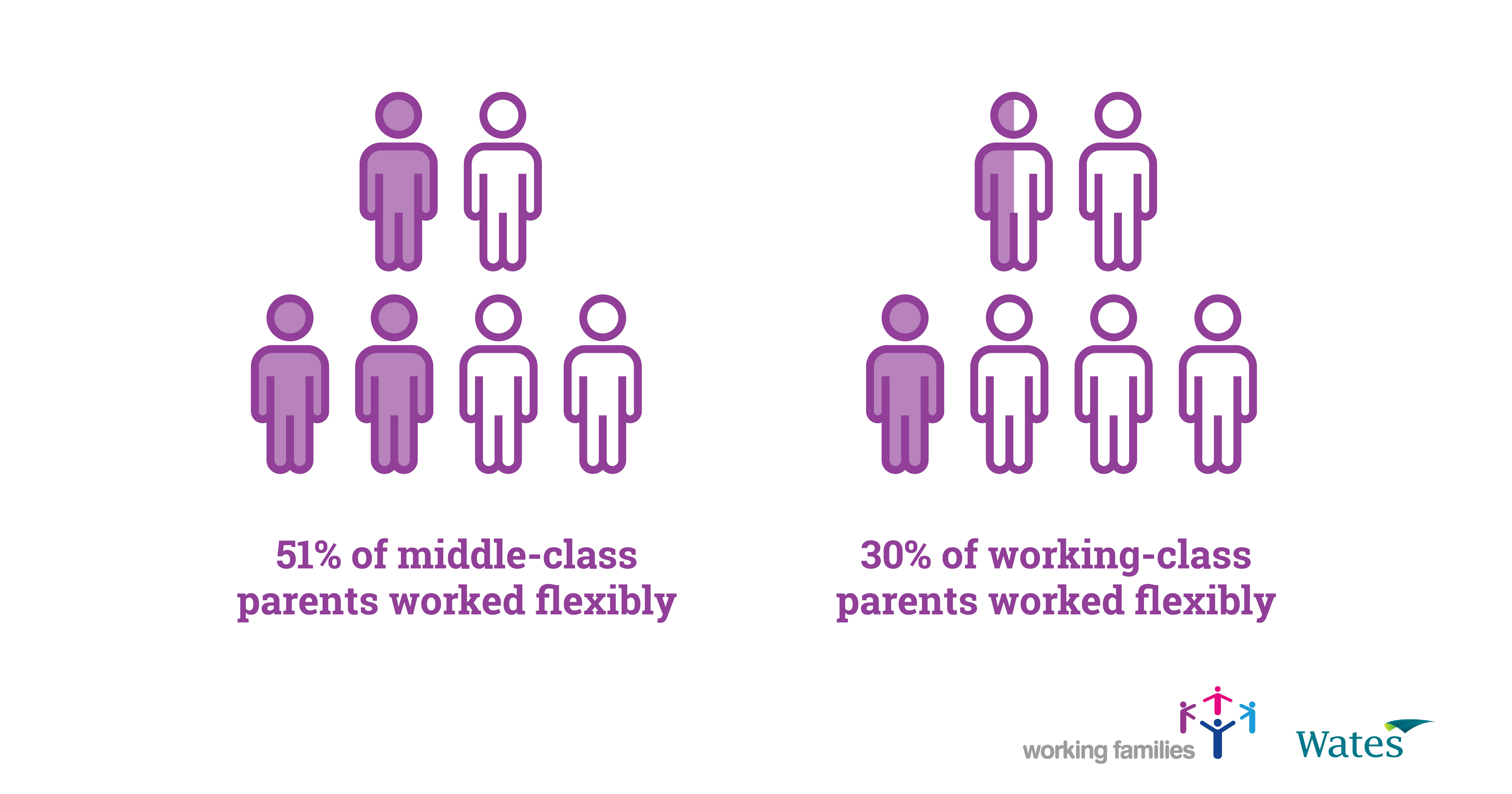 51% of middle-class parents worked flexibly

30% of working-class parents worked flexibly

working families

Wates